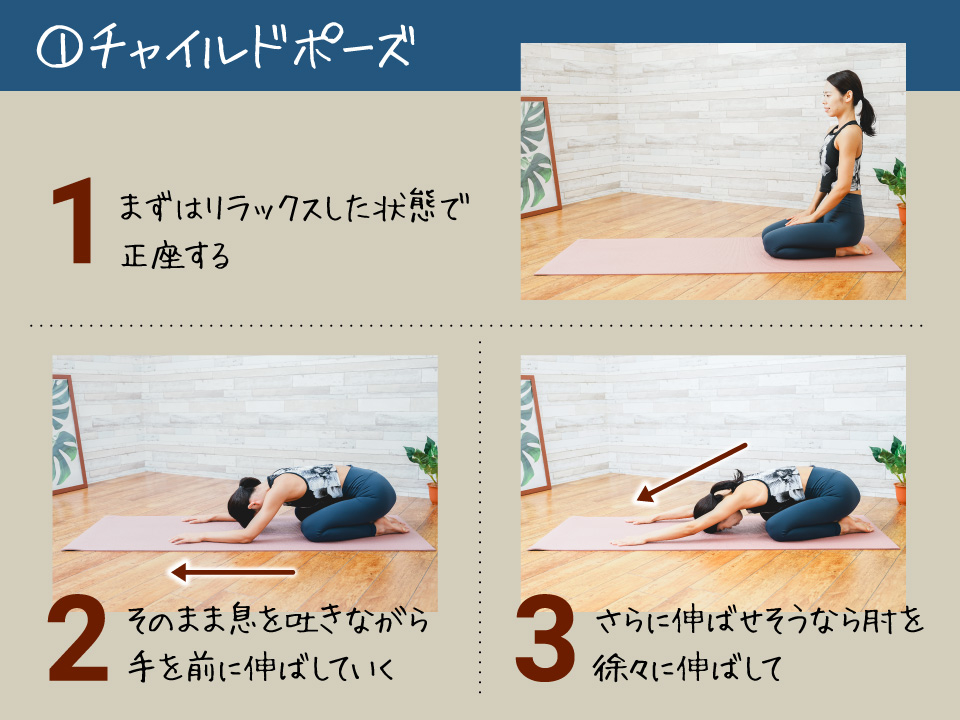 ①チャイルドポーズ

1 まずはリラックスした状態で正座する

2 そのまま息を吐きながら手を前に伸ばしていく

3 さらに伸ばせそうなら肘を徐々に伸ばして